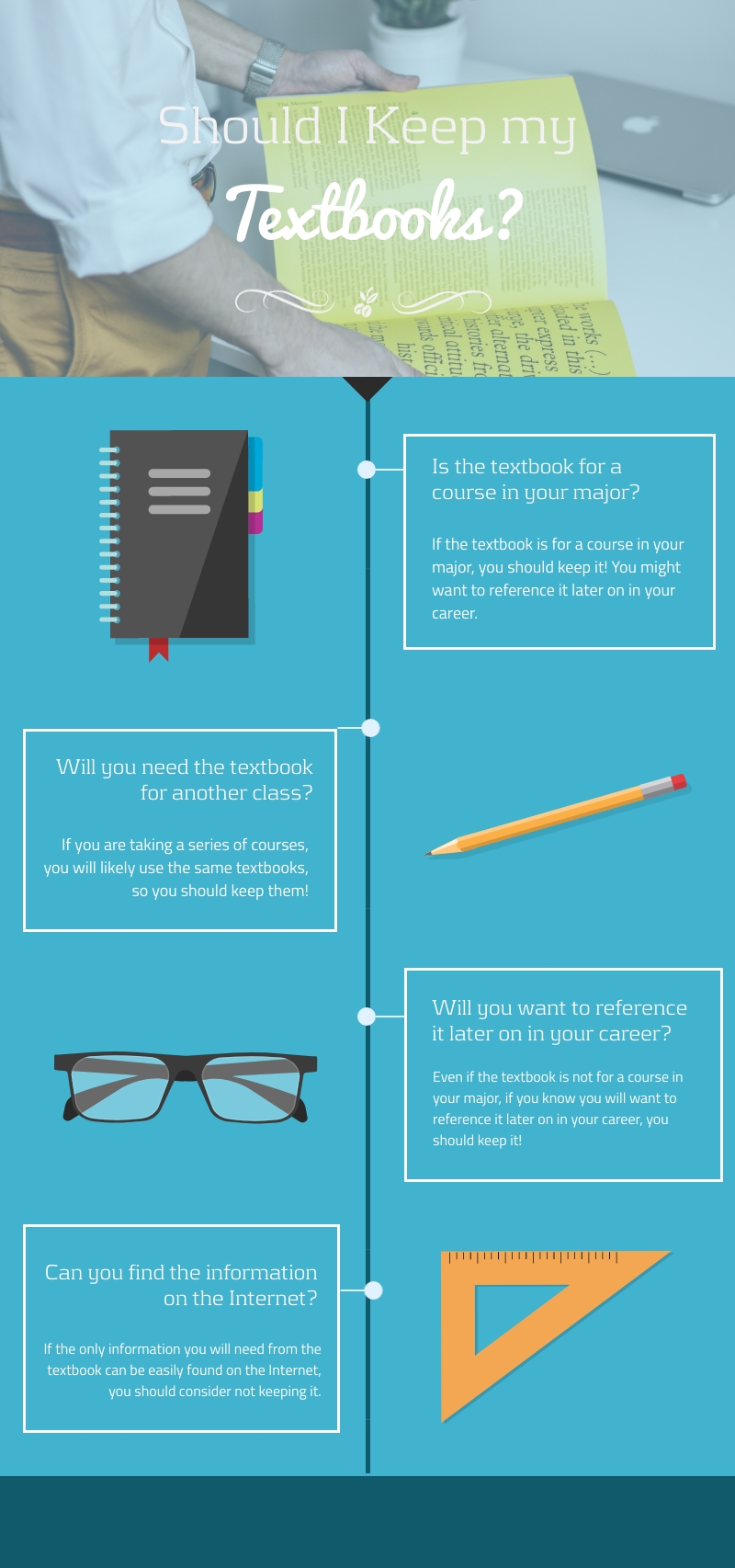 Should I Keep my

Textbooks?

Is the textbook for a course in your major?

If the textbook is for a course in your major, you should keep it! You might want to reference it later on in your career.

Will you need the textbook for another class?

If you are taking a series of courses, you will likely use the same textbooks, so you should keep them!

Will you want to reference it later on in your career?

Even if the textbook is not for a course in your major, if you know you will want to reference it later on in your career, you should keep it!

Can you find the information on the Internet?

If the only information you will need from the textbook can be easily found on the Internet, you should consider not keeping it.